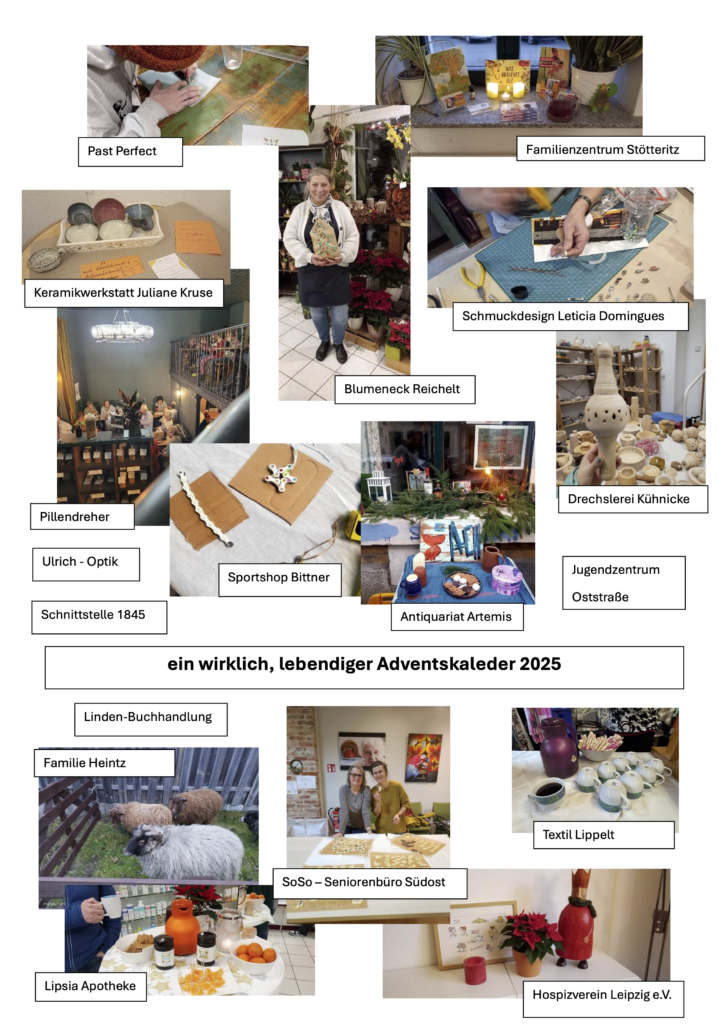 Past Perfect

Familienzentrum Stötteritz

Keramikwerkstatt Juliane Kruse

Schmuckdesign Leticia Domingues

Blumeneck Reichelt

Drechslerei Kühnicke

Pillendreher

Ulrich - Optik

Sportshop Bittner

Jugendzentrum Oststraße

Schnittstelle 1845

Antiquariat Artemis

ein wirklich, lebendiger Adventskaleder 2025

Linden-Buchhandlung

Familie Heintz

Textil Lippelt

SoSo – Seniorenbüro Südost

Lipsia Apotheke

Hospizverein Leipzig e.V.